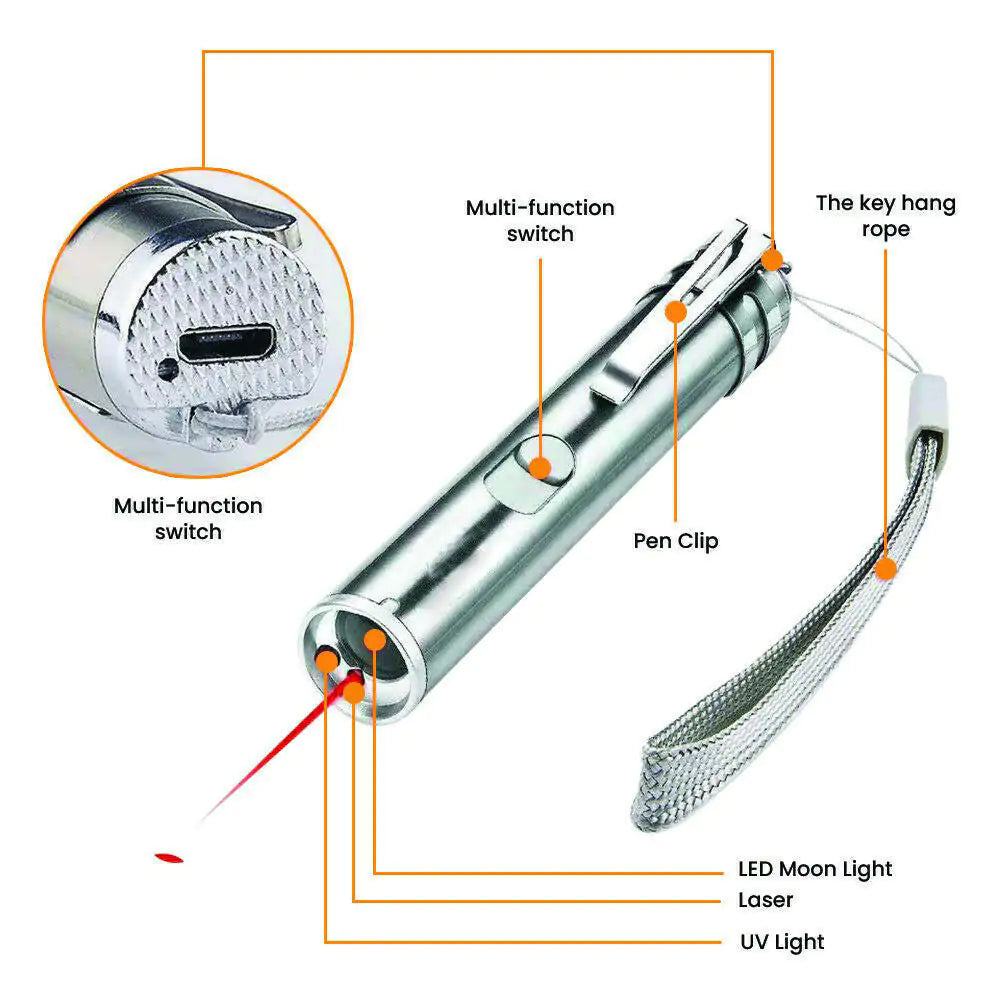 Multi-function switch

The key hang rope

Multi-function switch

Pen Clip

LED Moon Light

Laser

UV Light